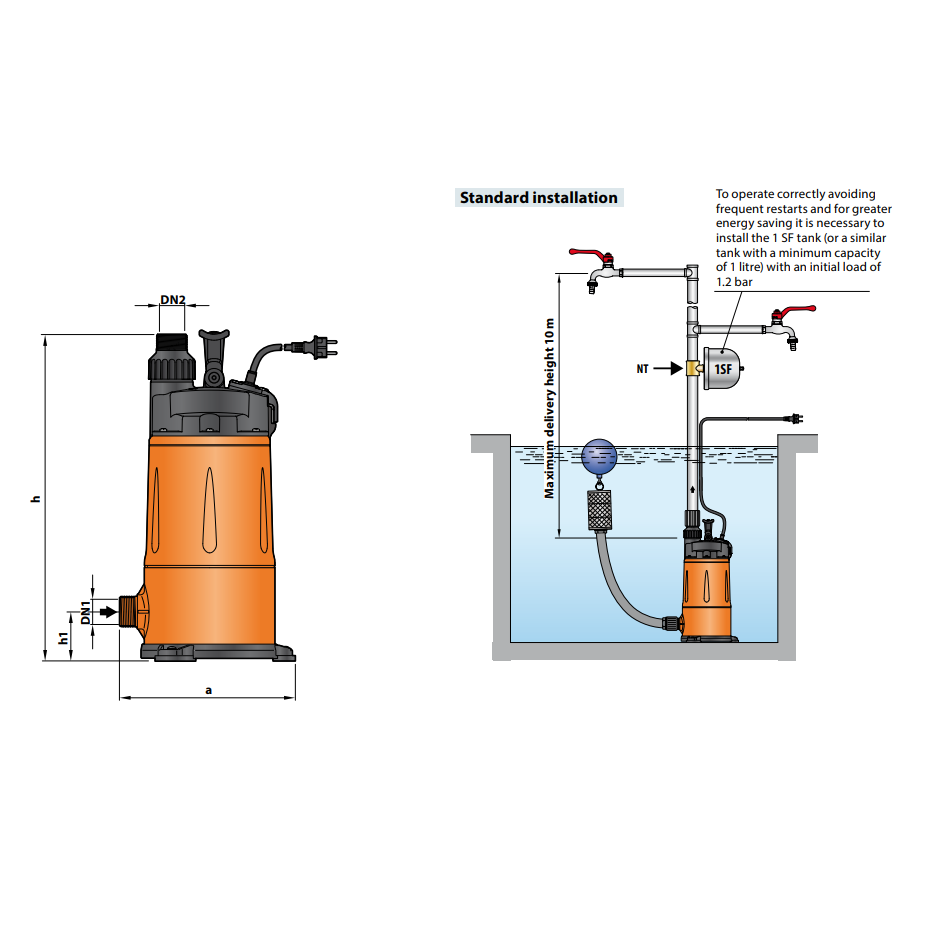 DN2

h

DN1

h1

a

Standard installation

To operate correctly avoiding frequent restarts and for greater energy saving it is necessary to install the 1 SF tank (or a similar tank with a minimum capacity of 1 litre) with an initial load of 1.2 bar

Maximum delivery height 10 m

NT

1SF