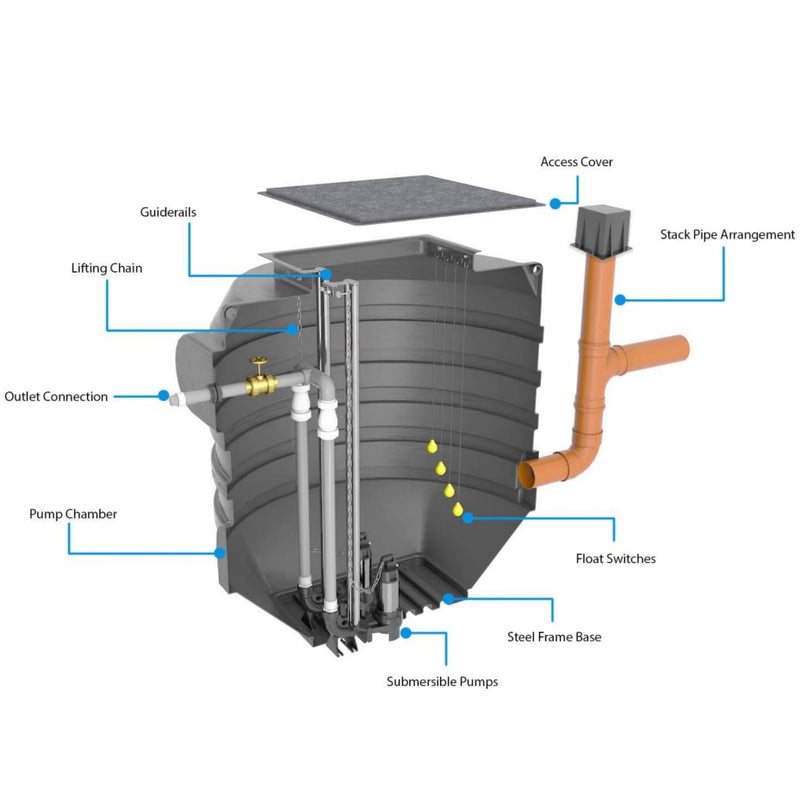 Access Cover

Guiderails

Stack Pipe Arrangement

Lifting Chain

Outlet Connection

Pump Chamber

Float Switches

Steel Frame Base

Submersible Pumps