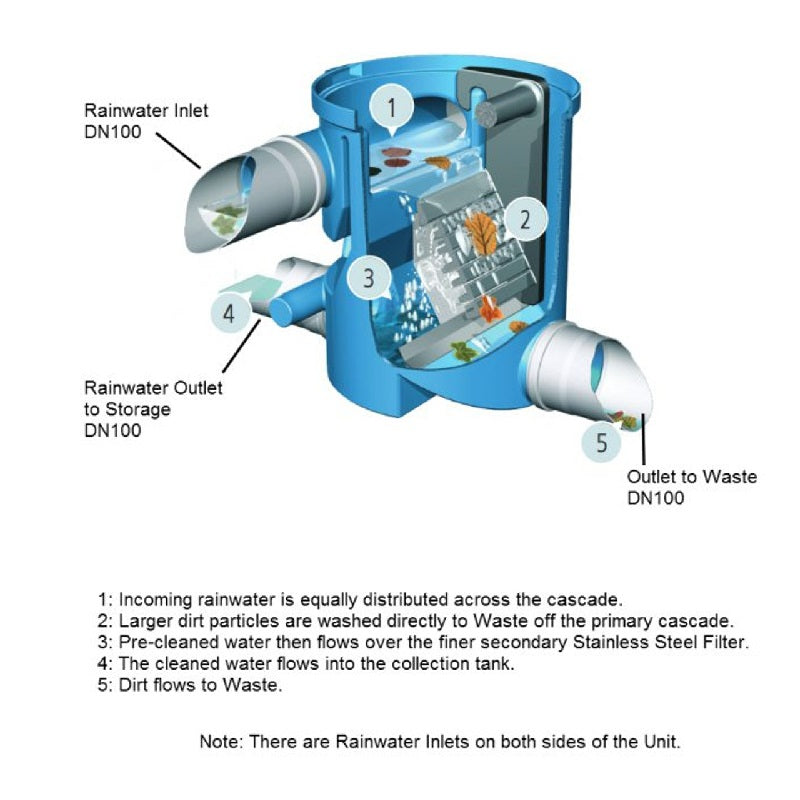 Rainwater Inlet
DN100

1

2

3

4

Rainwater Outlet
to Storage
DN100

5

Outlet to Waste
DN100

1: Incoming rainwater is equally distributed across the cascade.
2: Larger dirt particles are washed directly to Waste off the primary cascade.
3: Pre-cleaned water then flows over the finer secondary Stainless Steel Filter.
4: The cleaned water flows into the collection tank.
5: Dirt flows to Waste.

Note: There are Rainwater Inlets on both sides of the Unit.